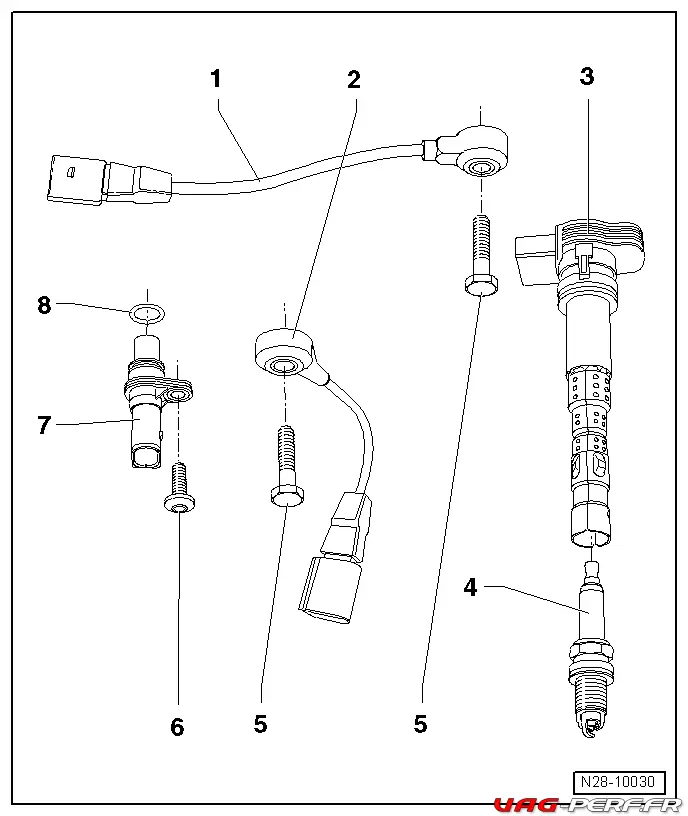 1
2
3
8
7
4
6
5
5
N28-10030
VAG-PERF.FR