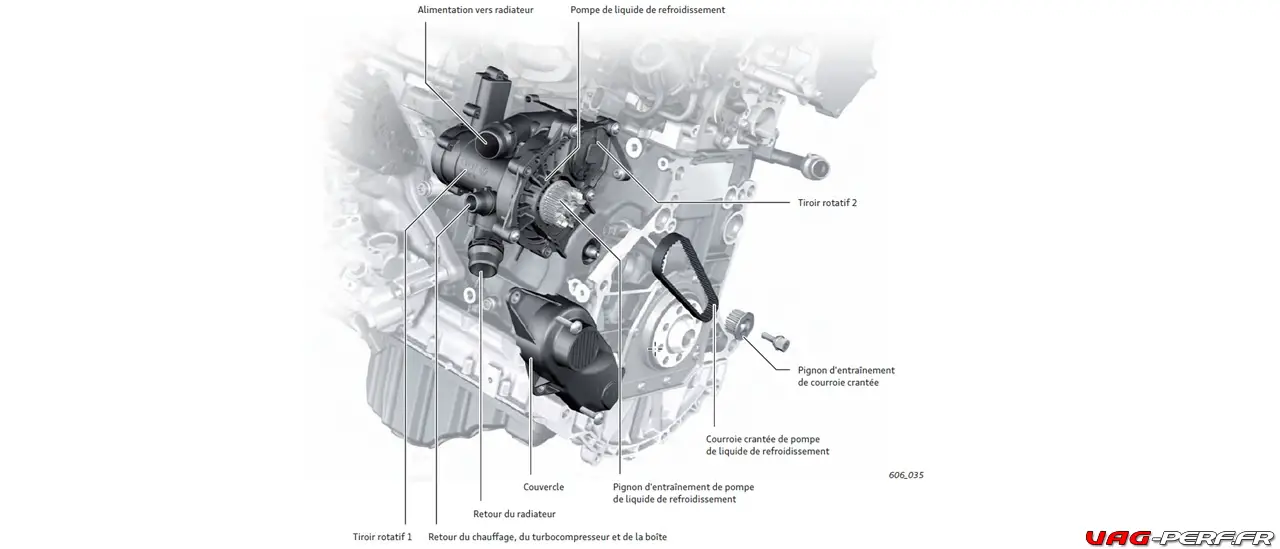 Alimentation vers radiateur

Pompe de liquide de refroidissement

Tiroir rotatif 2

Pignon d'entraînement de courroie crantée

Courroie crantée de pompe de liquide de refroidissement

606_035

Couvercle

Pignon d'entraînement de pompe de liquide de refroidissement

Retour du radiateur

Tiroir rotatif 1

Retour du chauffage, du turbocompresseur et de la boîte

UAG-PERF.FR