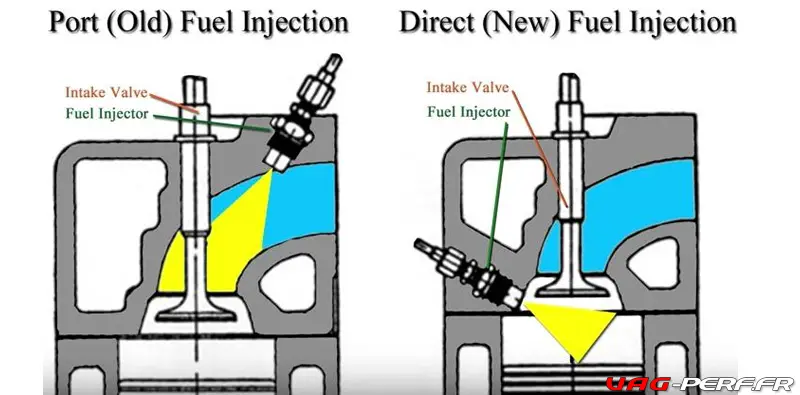 Port (Old) Fuel Injection

Intake Valve
Fuel Injector

Direct (New) Fuel Injection

Intake Valve
Fuel Injector

VAG-PERF.FR