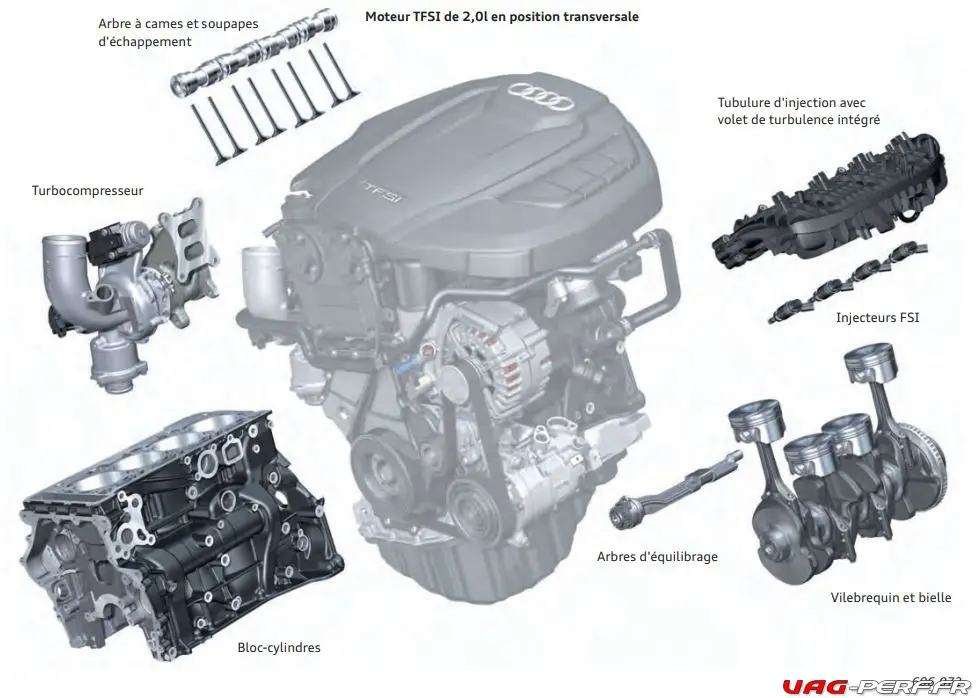 Moteur TFSI de 2,0l en position transversale

Arbre à cames et soupapes d'échappement

Tubulure d'injection avec volet de turbulence intégré

Turbocompresseur

TFSI

Injecteurs FSI

Arbres d'équilibrage

Vilebrequin et bielle

Bloc-cylindres

UAG-PERF.FR