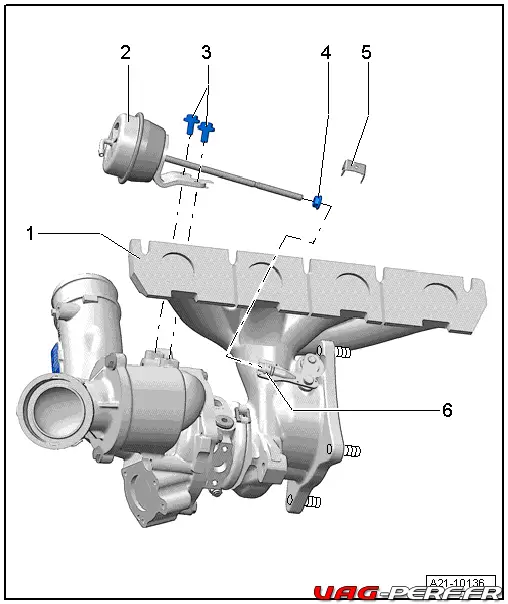 2
3
4
5
1
6
A21-10136
UAG-PERF.FR