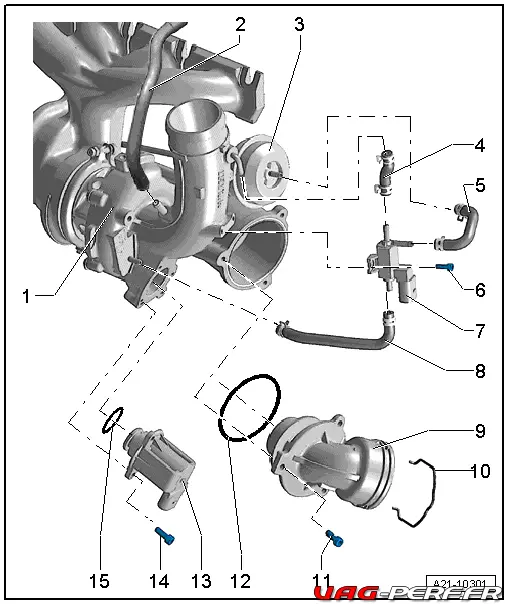 2
3
4
5
1
6
7
8
9
10
15
14
13
12
11
A21-10301
VAG-PERF.FR