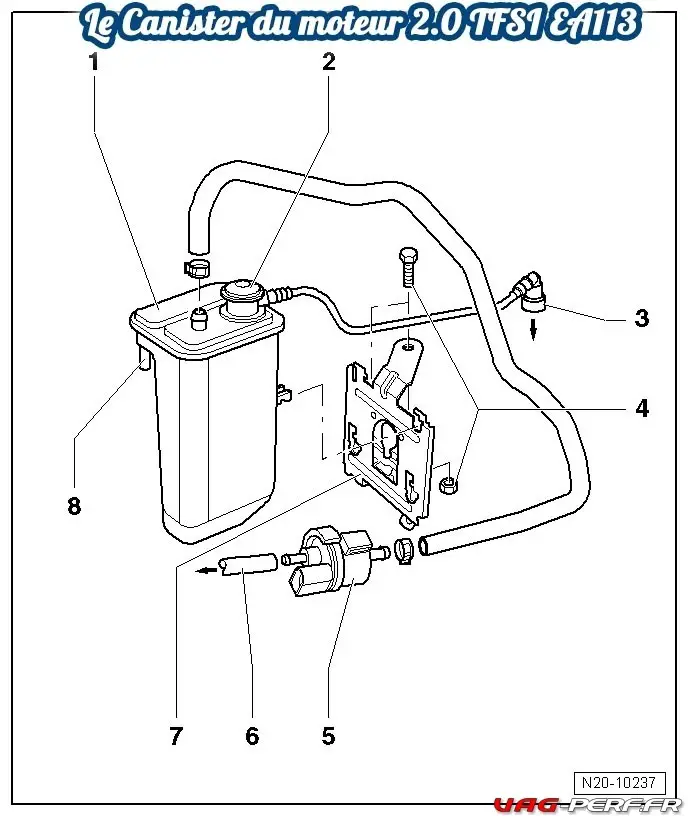 Le Canister du moteur 2.0 TFSI EA113

1

2

3

4

8

7

6

5

N20-10237

VAG-PERF.FR