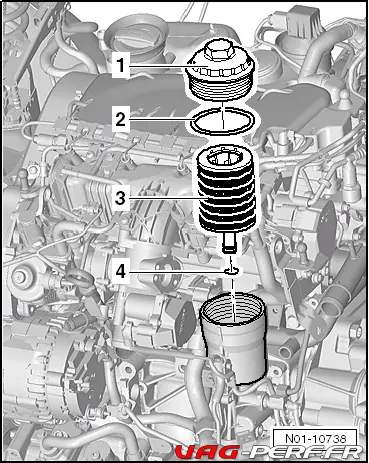 1
2
3
4
N01-10738
VAG-PERF.FR