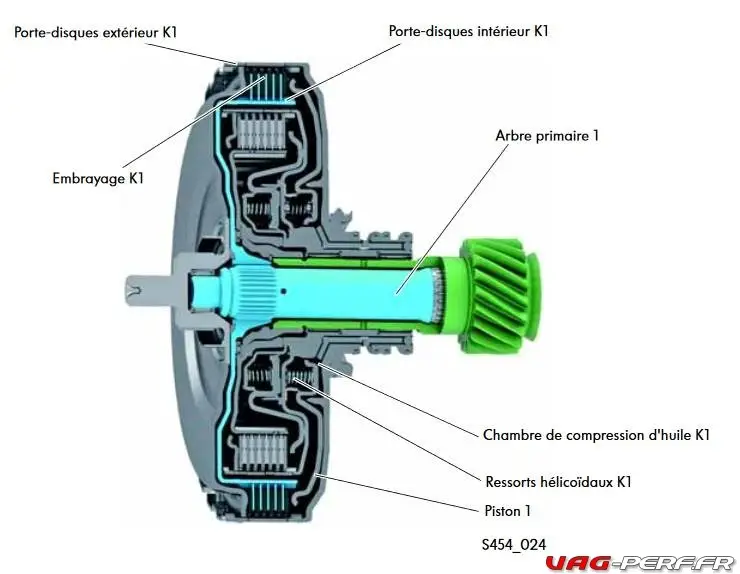 Porte-disques extérieur K1

Porte-disques intérieur K1

Arbre primaire 1

Embrayage K1

Chambre de compression d'huile K1

Ressorts hélicoïdaux K1

Piston 1

S454_024

VAG-PERF.FR