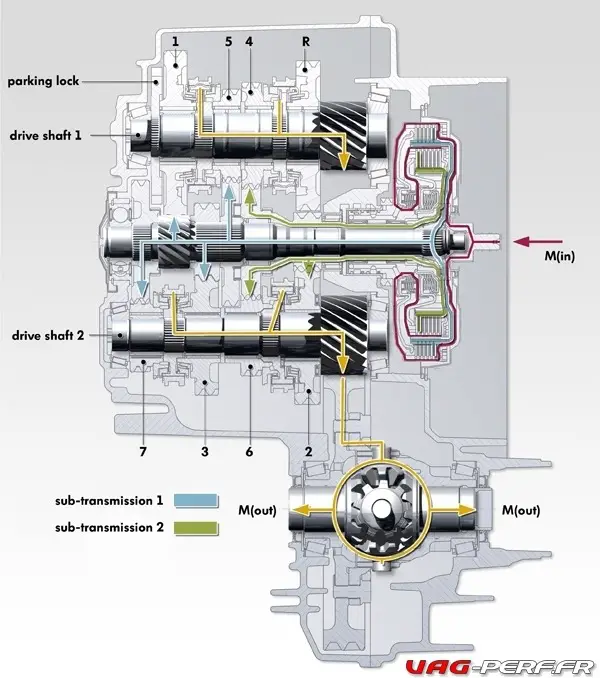 1
5
4
R
parking lock
drive shaft 1
M(in)
drive shaft 2
7
3
6
2
sub-transmission 1
sub-transmission 2
M(out)
M(out)
VAG-PERF.FR