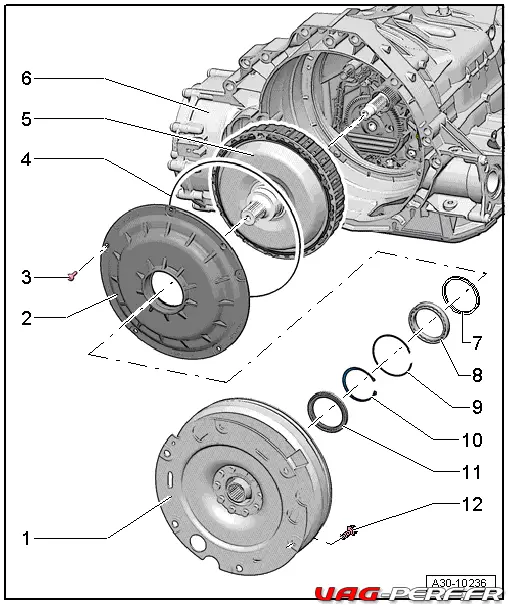 6
5
4
3
2
7
8
9
10
11
12
1
A30-10236
VAG-PERF.FR