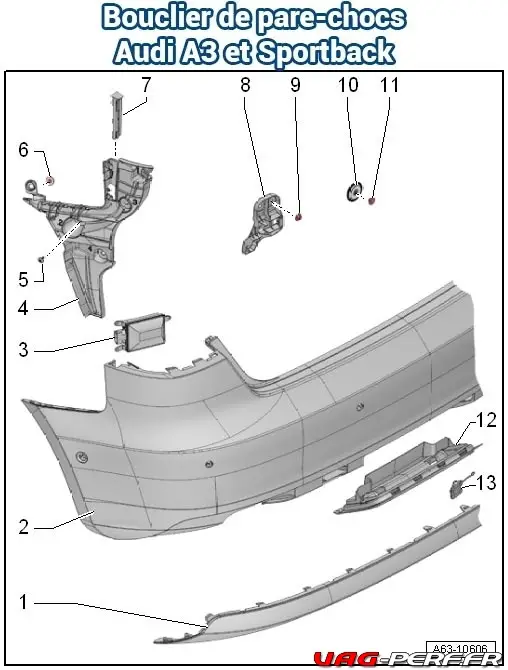 Bouclier de pare-chocs
Audi A3 et Sportback

7
8
9
10
11
6
5
4
3
12
13
2
1
A63-10606
VAG-PERF.FR