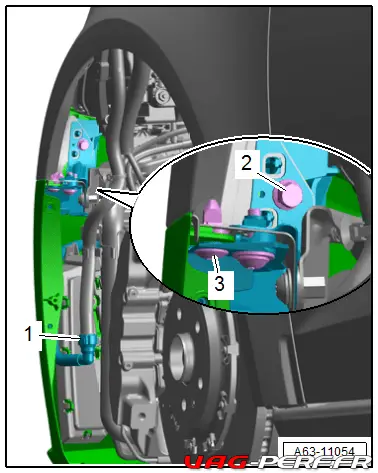 2
3
1
A63-11054
VAG-PERF.FR