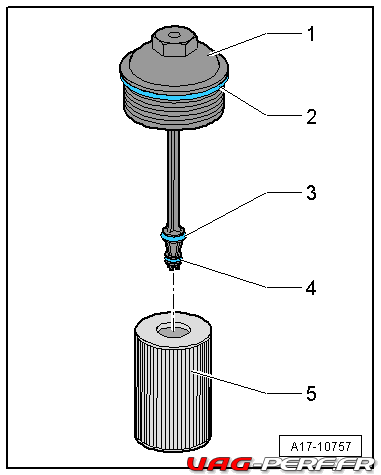 1
2
3
4
5
A17-10757
VAG-PERF.FR