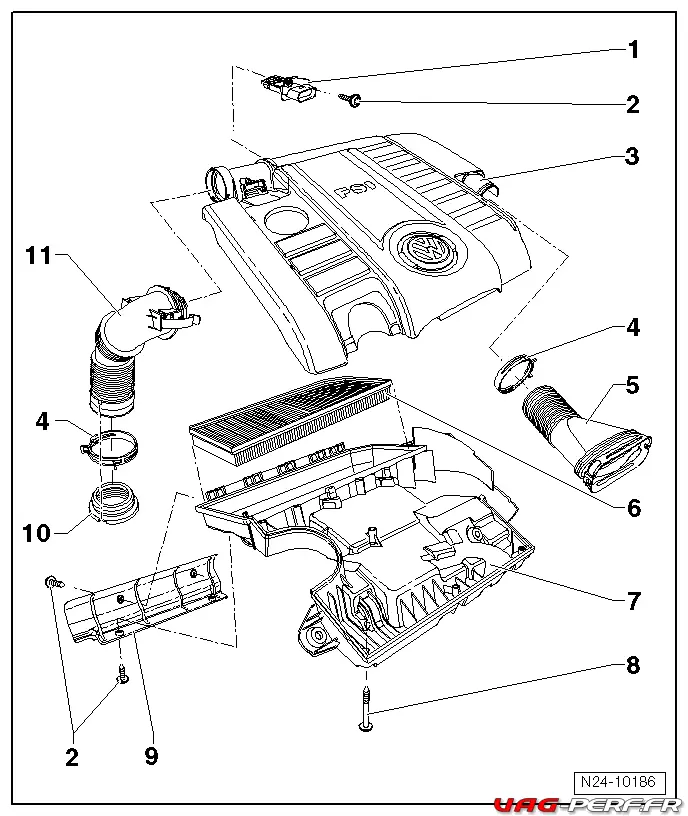 1
2
3
FSI
11
4
5
4
6
10
7
8
2
9
N24-10186
VAG-PERF.FR