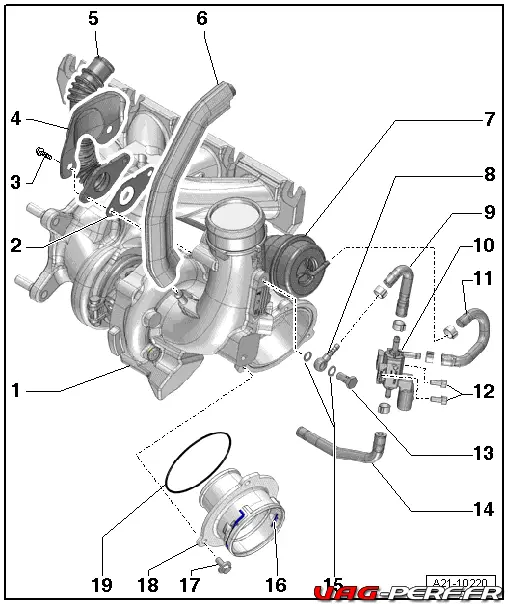 5
6
4
3
2
1
7
8
9
10
11
12
13
14
19
18
17
16
15
A21-10220
VAG-PERF.FR