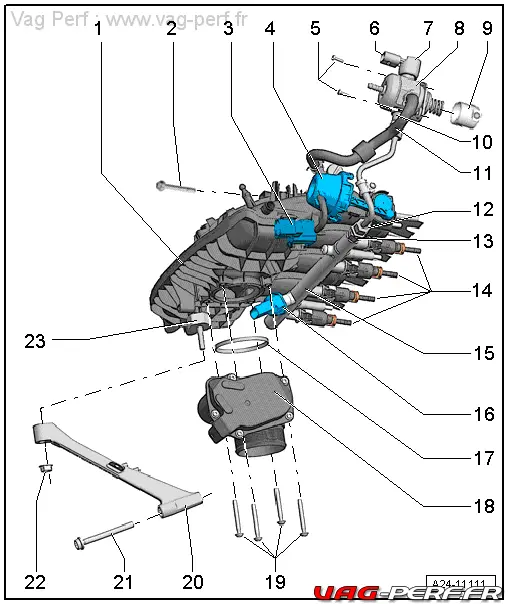 Vag Perf : www.vag-perf.fr

1 2 3 4 5 6 7 8 9

10

11

12

13

14

15

16

17

18

23

22 21 20 19

A24-11111

VAG-PERF.FR