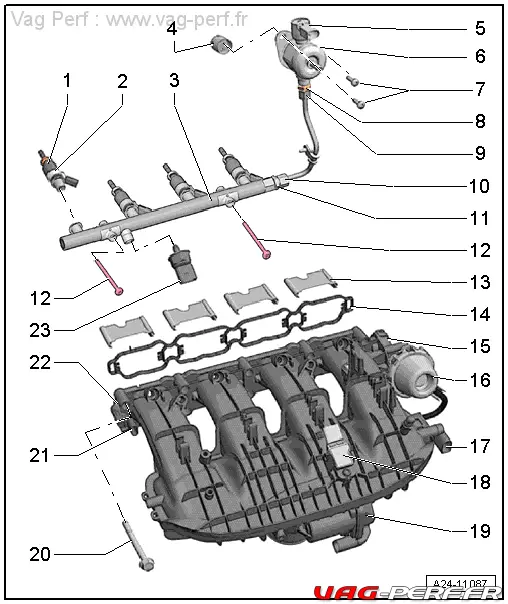 Vag Perf : www.vag-perf.fr

4
5
6
7
8
9
1
2
3
10
11
12
12
13
23
14
15
22
16
17
21
18
19
20

A24-11087

VAG-PERF.FR