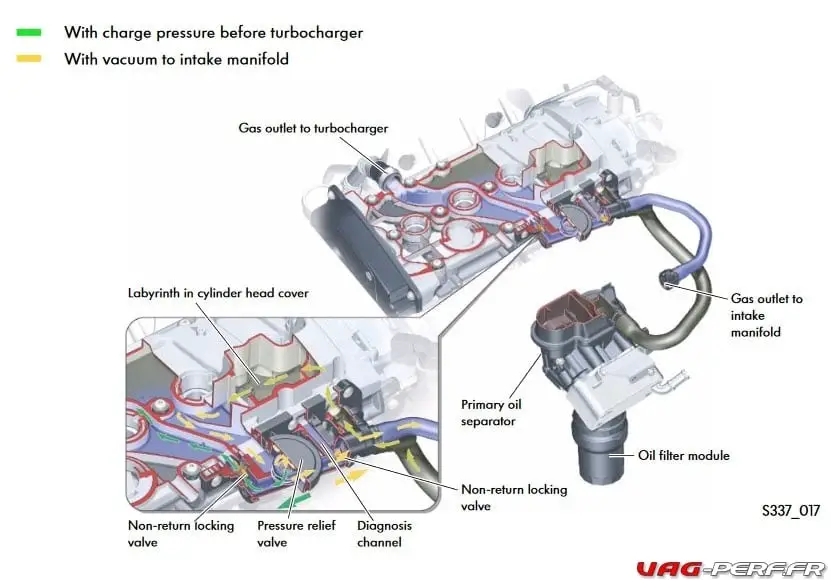 With charge pressure before turbocharger
With vacuum to intake manifold

Gas outlet to turbocharger

Labyrinth in cylinder head cover

Gas outlet to intake manifold

Primary oil separator

Oil filter module

Non-return locking valve

Non-return locking valve

Pressure relief valve

Diagnosis channel

S337_017

VAG-PERF.FR