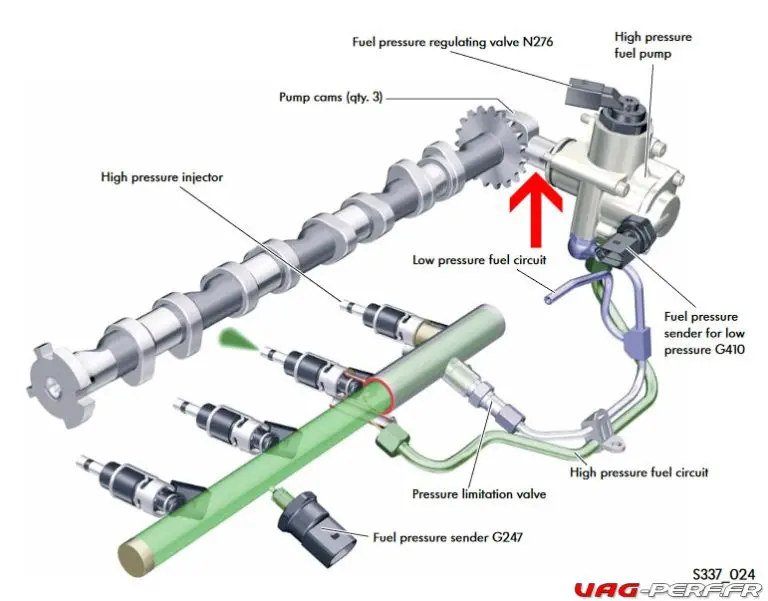 Fuel pressure regulating valve N276

High pressure fuel pump

Pump cams (qty. 3)

High pressure injector

Low pressure fuel circuit

Fuel pressure sender for low pressure G410

High pressure fuel circuit

Pressure limitation valve

Fuel pressure sender G247

S337_024

VAG-PERF.FR